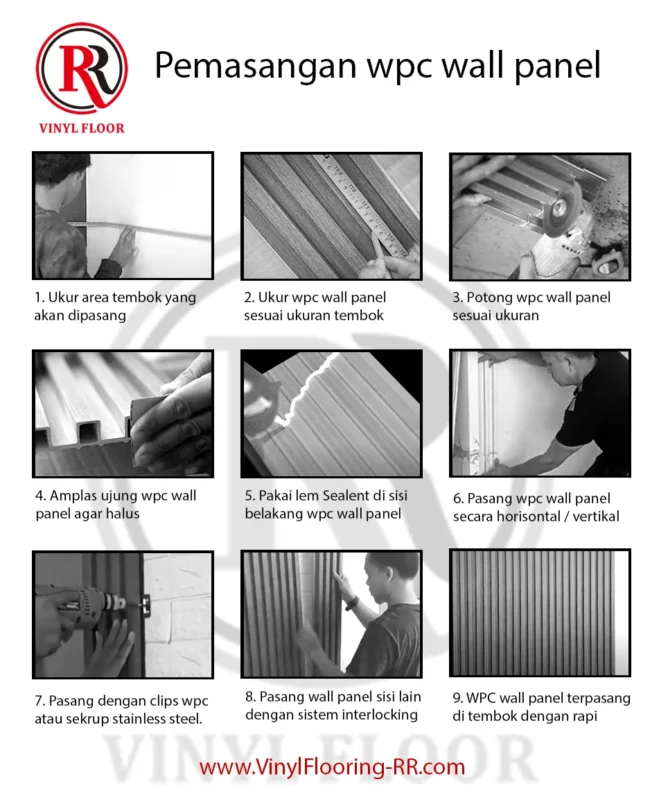 RR
VINYL FLOOR

Pemasangan wpc wall panel

1. Ukur area tembok yang akan dipasang

2. Ukur wpc wall panel sesuai ukuran tembok

3. Potong wpc wall panel sesuai ukuran

4. Amplas ujung wpc wall panel agar halus

5. Pakai lem Sealent di sisi belakang wpc wall panel

6. Pasang wpc wall panel secara horisontal / vertikal

7. Pasang dengan clips wpc atau sekrup stainless steel.

8. Pasang wall panel sisi lain dengan sistem interlocking

9. WPC wall panel terpasang di tembok dengan rapi

VINYL FLOOR

www.VinylFlooring-RR.com